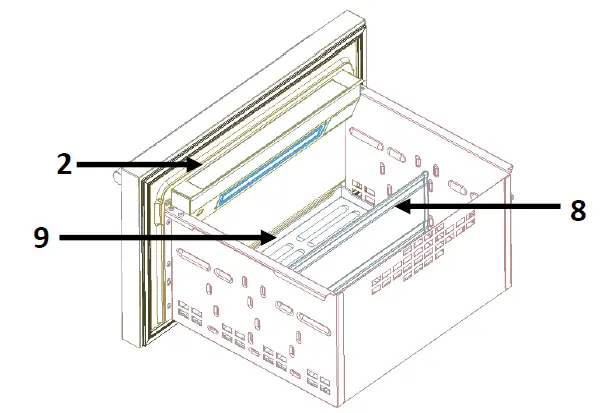 2
8
9