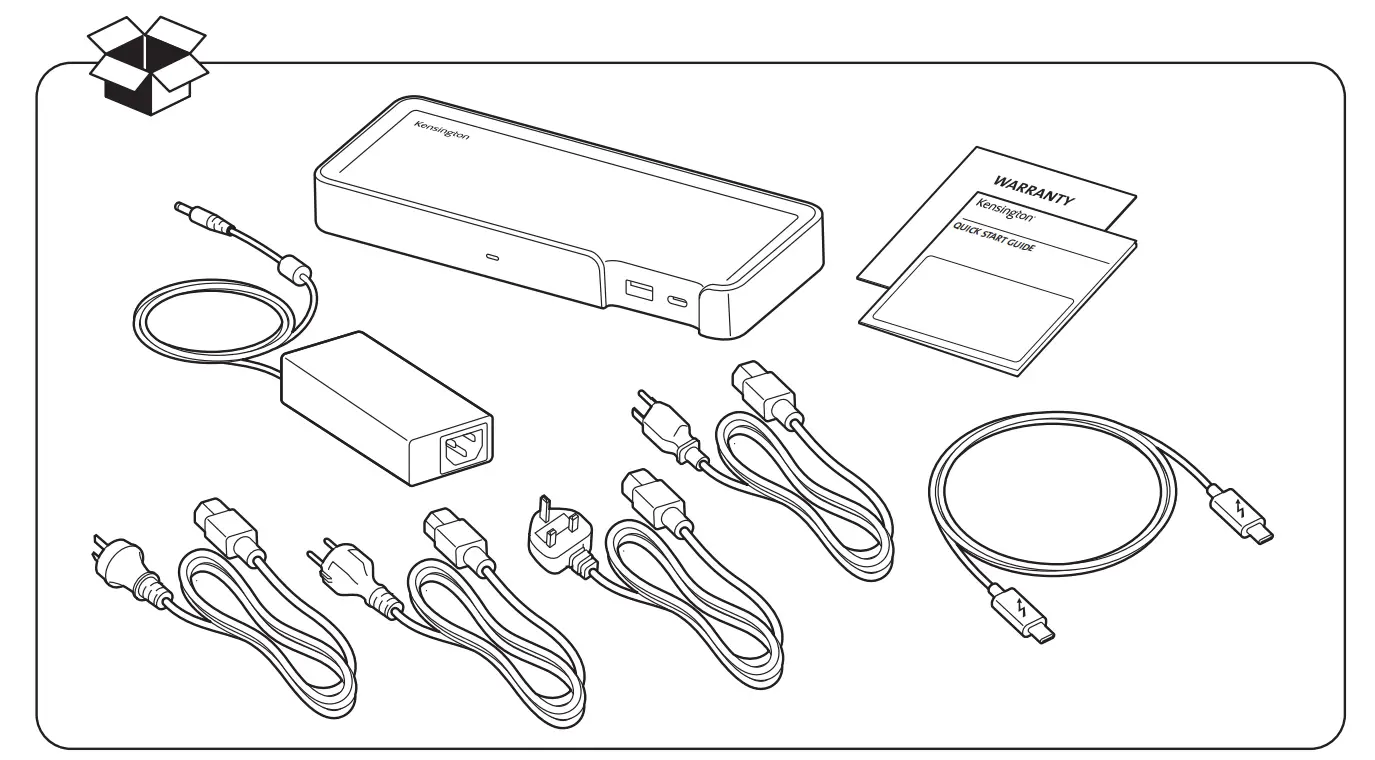 Kensington

WARRANTY

Kensington

QUICK START GUIDE