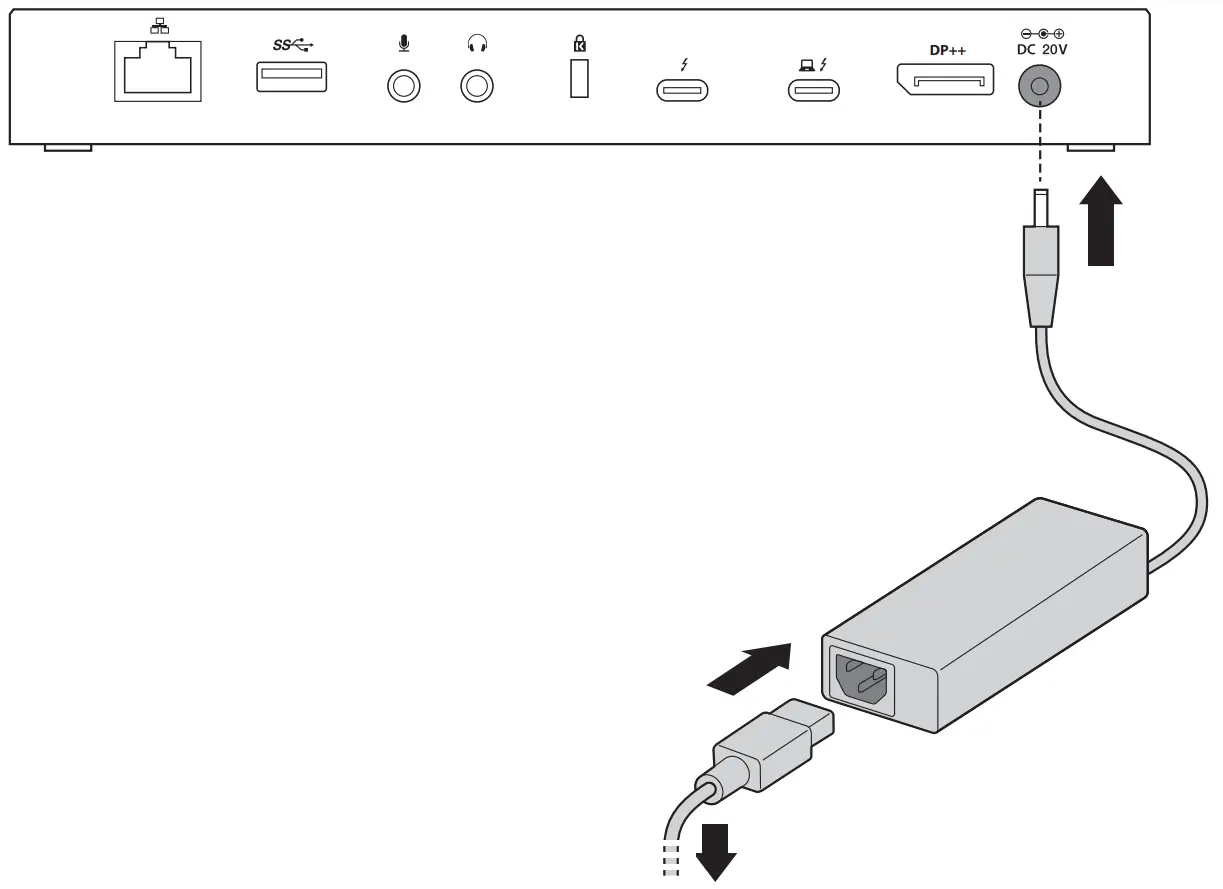 SS

DP++

DC 20V