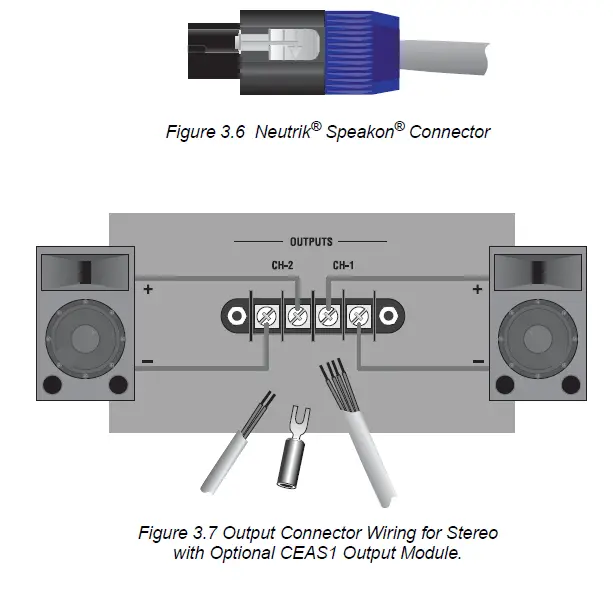 Figure 3.6 Neutrik® Speakon® Connector

OUTPUTS

CH-2

CH-1

+

+

−

−

Figure 3.7 Output Connector Wiring for Stereo with Optional CEAS1 Output Module.