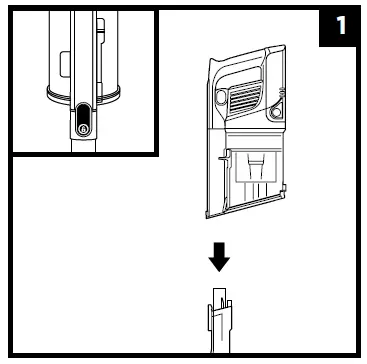 1