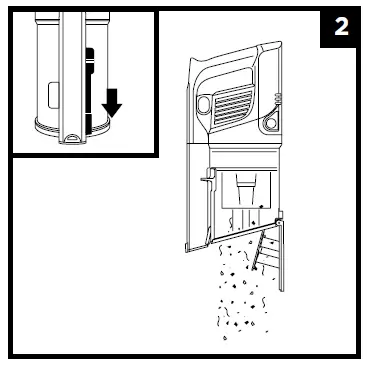 2