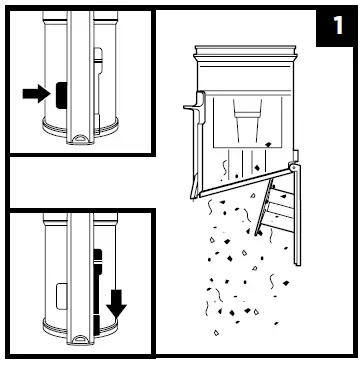 1