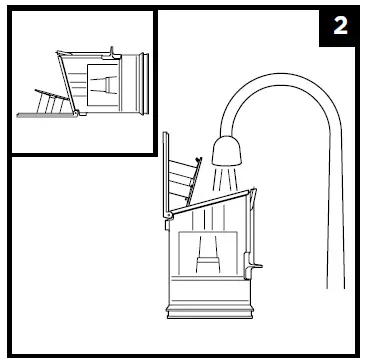 2