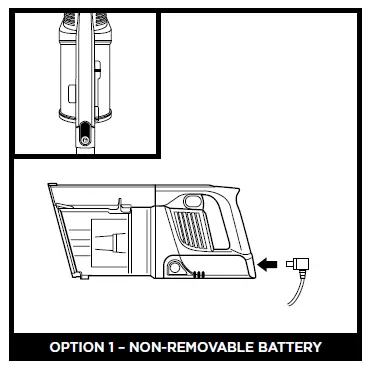 OPTION 1 – NON-REMOVABLE BATTERY