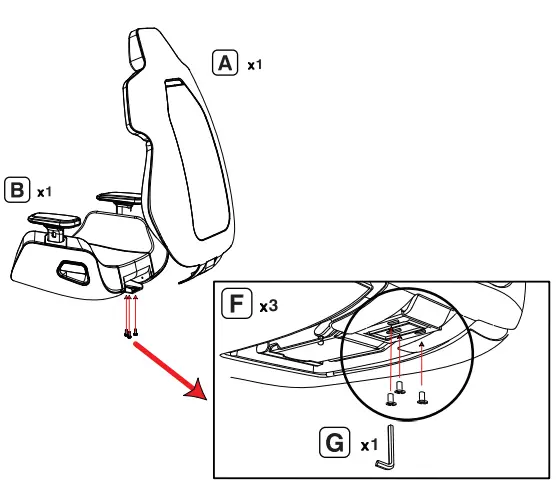 A x1

B x1

F x3

G x1