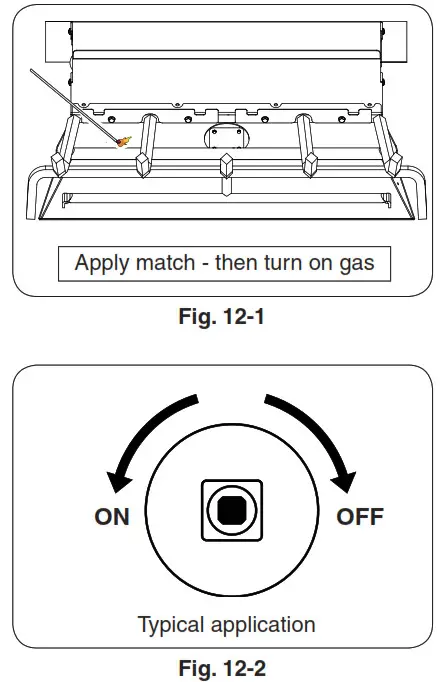 Apply match - then turn on gas

Fig. 12-1

ON

OFF

Typical application

Fig. 12-2