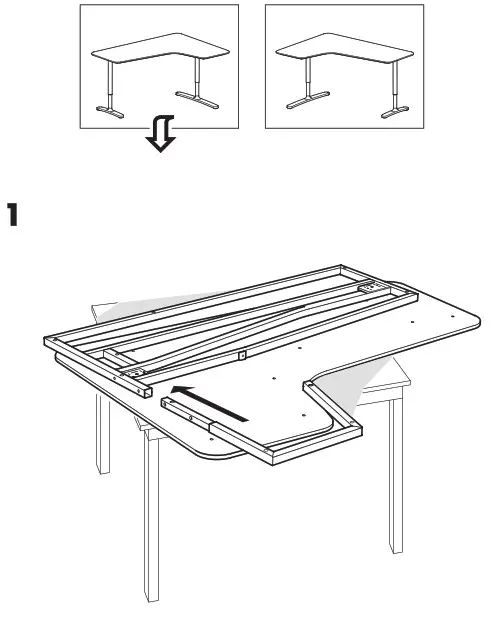 1