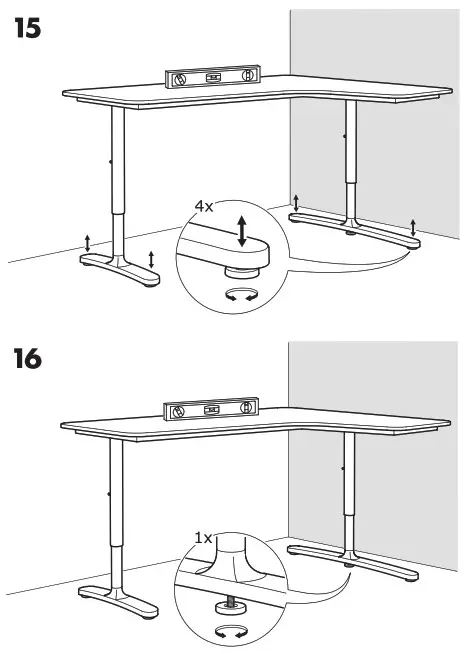 15

4x

16

1x