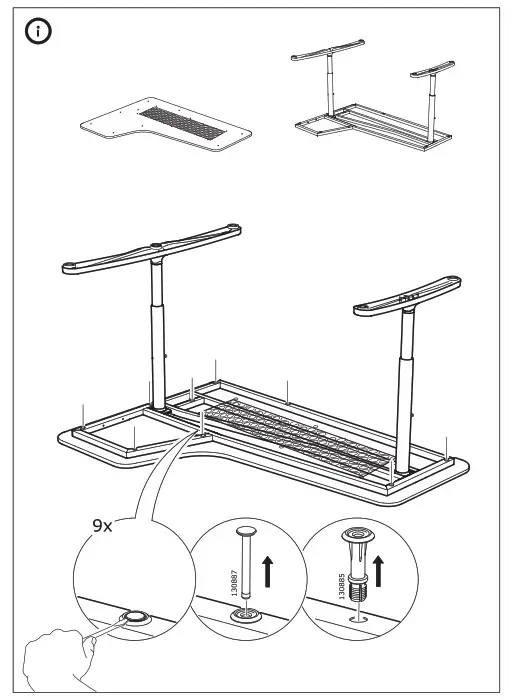 i

9x

130887

130885