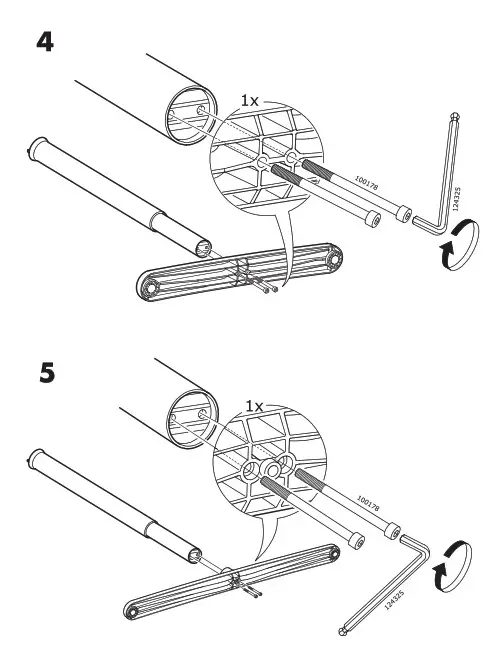 4

1x

100178

124325

5

1x

100178

124325