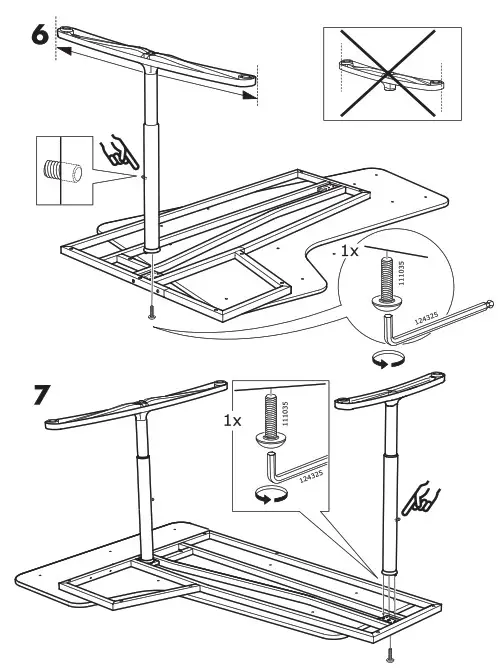 6

1x

111035

124325

7

1x

111035

124325