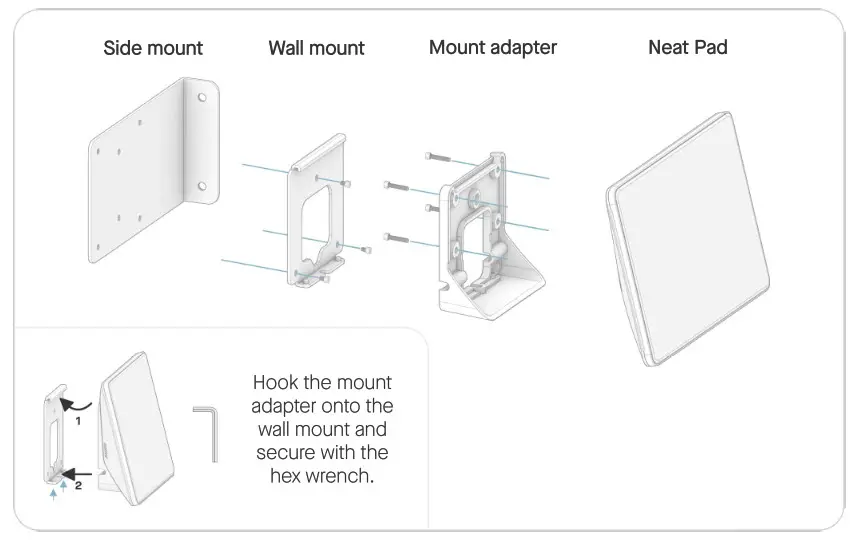 Side mount

Wall mount

Mount adapter

Neat Pad

1

2

Hook the mount adapter onto the wall mount and secure with the hex wrench.