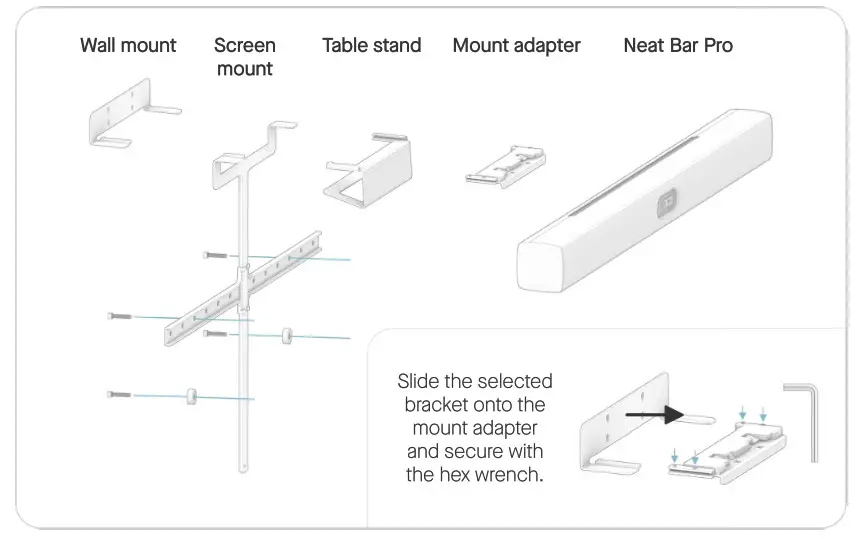 Wall mount

Screen mount

Table stand

Mount adapter

Neat Bar Pro

Slide the selected bracket onto the mount adapter and secure with the hex wrench.