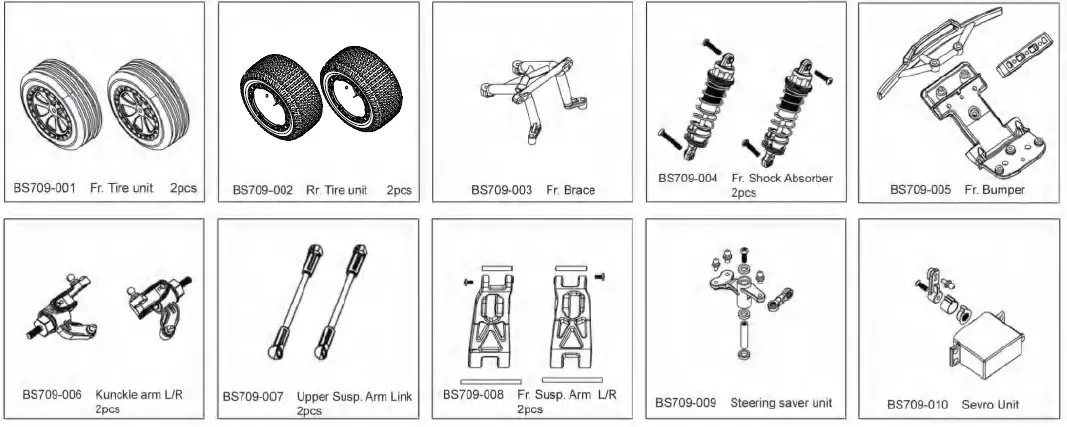 BS709-001 Fr. Tire unit 2pcs

BS709-002 Rr. Tire unit 2pcs

BS709-003 Fr. Brace

BS709-004 Fr. Shock Absorber 2pcs

BS709-005 Fr. Bumper

BS709-006 Kunckle arm L/R 2pcs

BS709-007 Upper Susp. Arm Link 2pcs

BS709-008 Fr. Susp. Arm L/R 2pcs

BS709-009 Steering saver unit

BS709-010 Sevro Unit