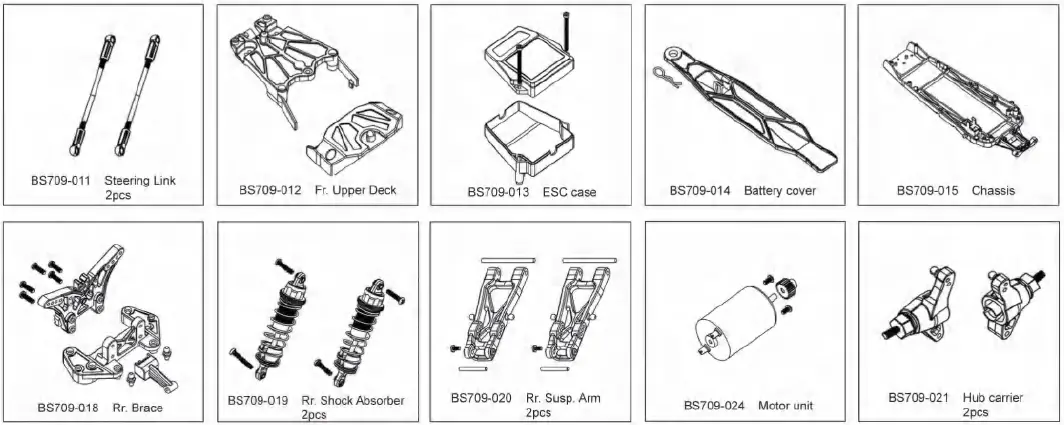 BS709-011 Steering Link 2pcs

BS709-012 Fr. Upper Deck

BS709-013 ESC case

BS709-014 Battery cover

BS709-015 Chassis

BS709-018 Rr. Brace

BS709-019 Rr. Shock Absorber 2pcs

BS709-020 Rr. Susp. Arm 2pcs

BS709-024 Motor unit

BS709-021 Hub carrier 2pcs