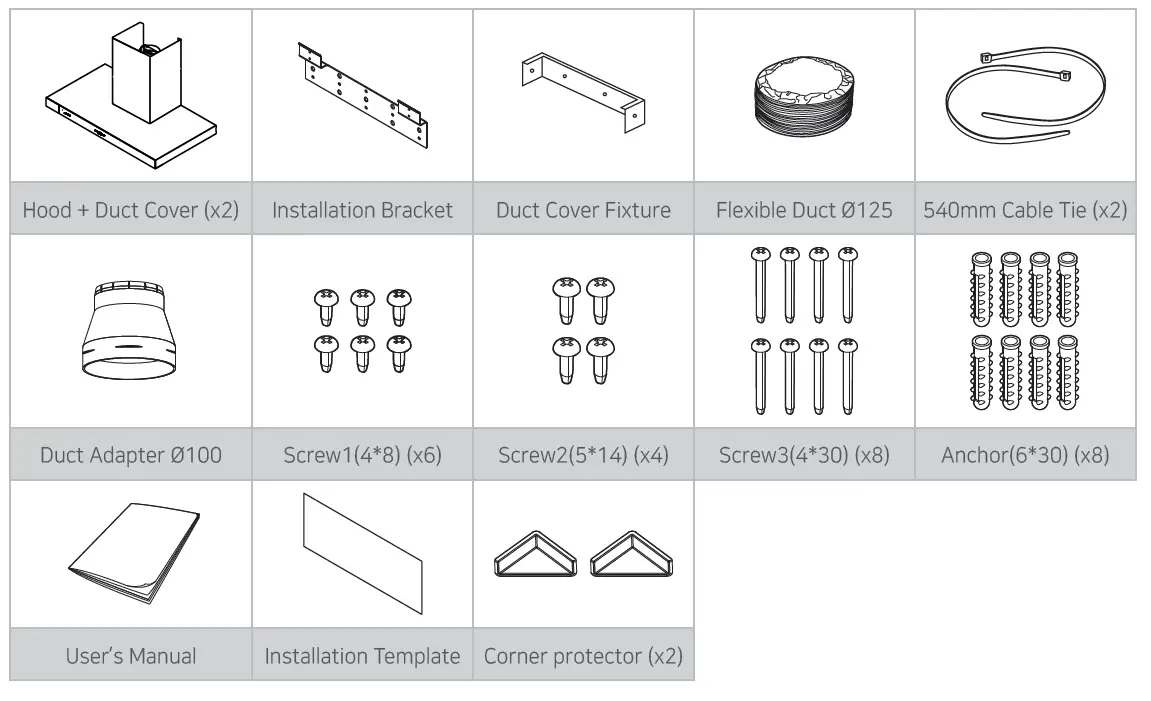 | Hood + Duct Cover (x2) | Installation Bracket | Duct Cover Fixture | Flexible Duct Ø125 | 540mm Cable Tie (x2) |
|---|---|---|---|---|
| Duct Adapter Ø100 | Screw1(4*8) (x6) | Screw2(5*14) (x4) | Screw3(4*30) (x8) | Anchor(6*30) (x8) |
| User's Manual | Installation Template | Corner protector (x2) | | |