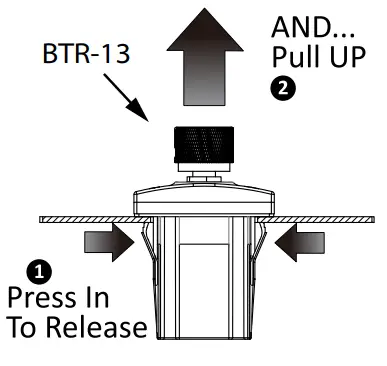 BTR-13

AND...
Pull UP
2

1
Press In
To Release