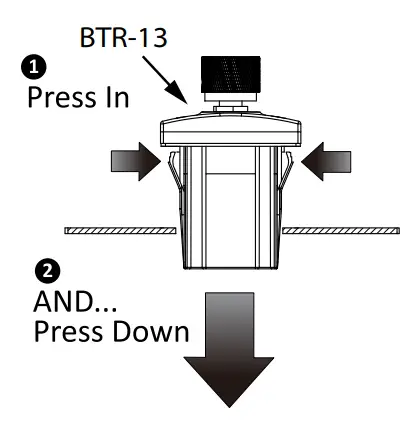 BTR-13

1
Press In

2
AND...
Press Down