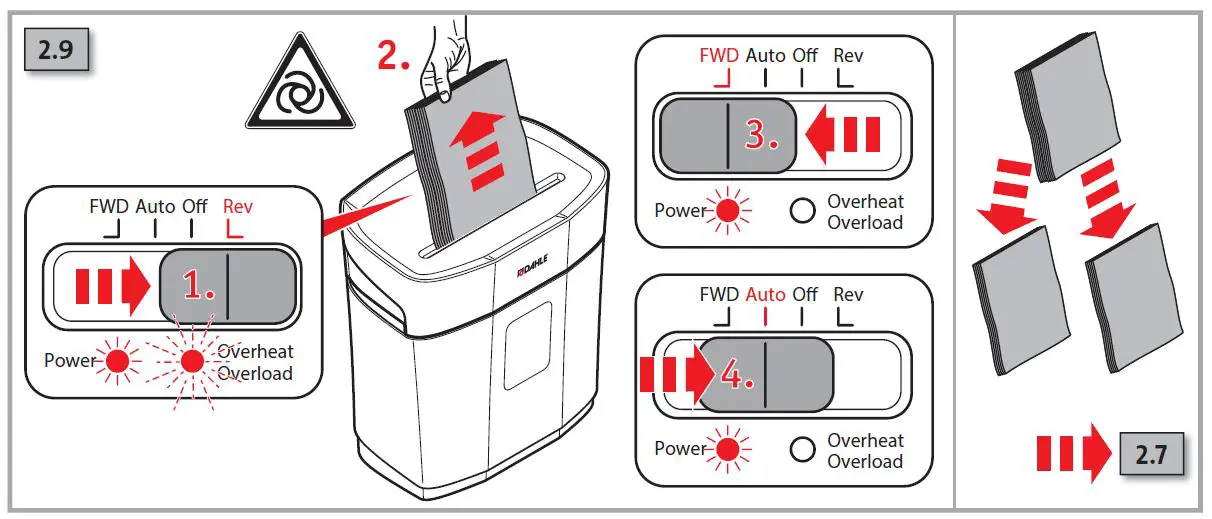 2.9

2.

FWD Auto Off Rev

1.

Power Overheat Overload

DAHLE

FWD Auto Off Rev

3.

Power Overheat Overload

FWD Auto Off Rev

4.

Power Overheat Overload

2.7