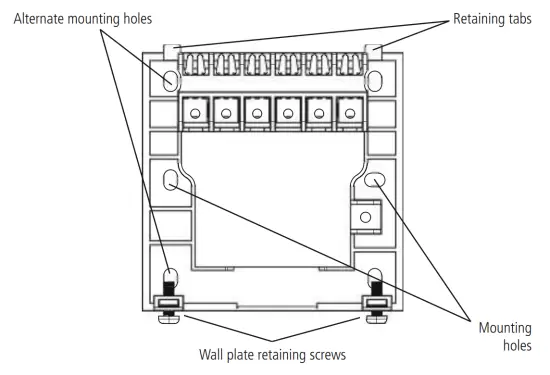 Alternate mounting holes

Retaining tabs

Mounting holes

Wall plate retaining screws