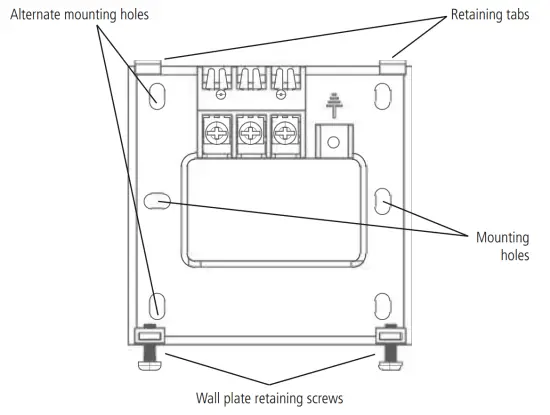 Alternate mounting holes

Retaining tabs

Mounting holes

Wall plate retaining screws