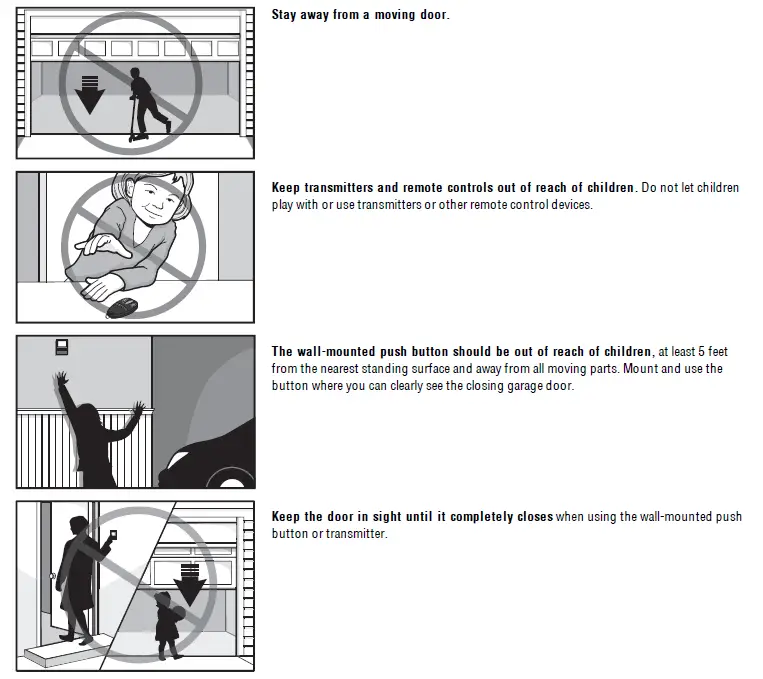 Stay away from a moving door.

Keep transmitters and remote controls out of reach of children. Do not let children play with or use transmitters or other remote control devices.

The wall-mounted push button should be out of reach of children, at least 5 feet from the nearest standing surface and away from all moving parts. Mount and use the button where you can clearly see the closing garage door.

Keep the door in sight until it completely closes when using the wall-mounted push button or transmitter.