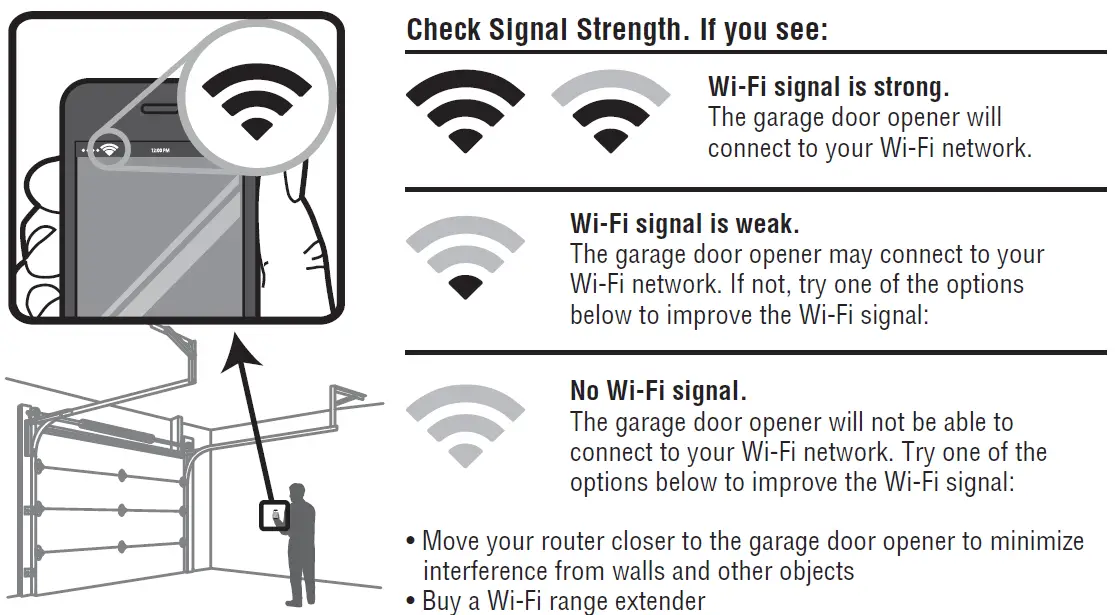 12:00 PM

Check Signal Strength. If you see:

Wi-Fi signal is strong.
The garage door opener will connect to your Wi-Fi network.

Wi-Fi signal is weak.
The garage door opener may connect to your Wi-Fi network. If not, try one of the options below to improve the Wi-Fi signal:

No Wi-Fi signal.
The garage door opener will not be able to connect to your Wi-Fi network. Try one of the options below to improve the Wi-Fi signal:

• Move your router closer to the garage door opener to minimize interference from walls and other objects
• Buy a Wi-Fi range extender