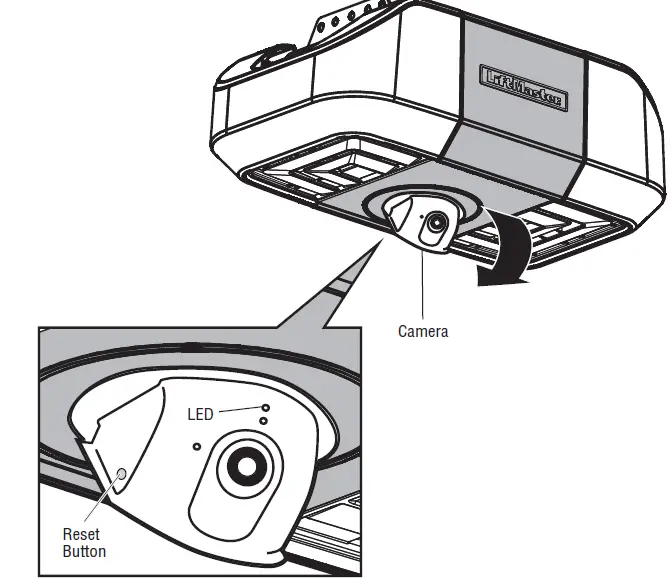 LiftMaster

Camera

LED

Reset Button