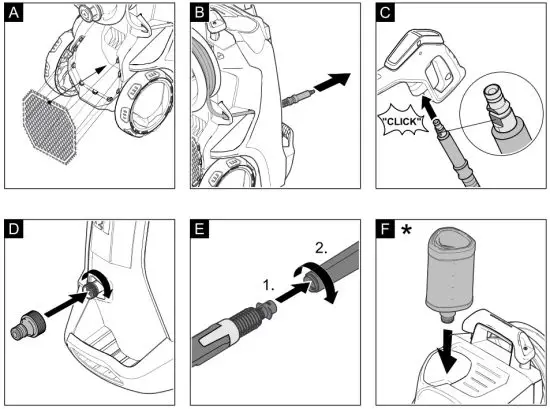 A

B

C

"CLICK"

D

E

1.

2.

F *