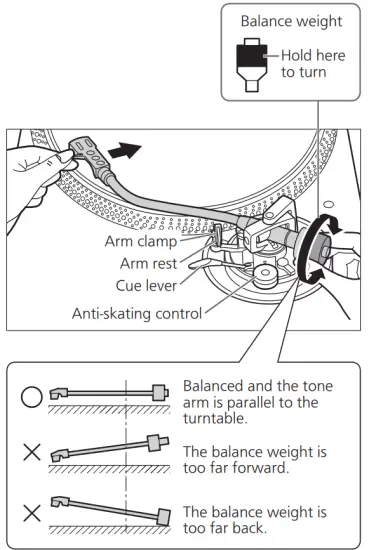 Balance weight

Hold here to turn

Arm clamp

Arm rest

Cue lever

Anti-skating control

○ Balanced and the tone arm is parallel to the turntable.

× The balance weight is too far forward.

× The balance weight is too far back.