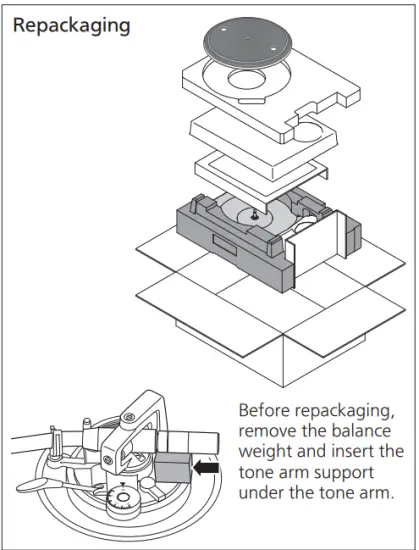 Repackaging

Before repackaging, remove the balance weight and insert the tone arm support under the tone arm.