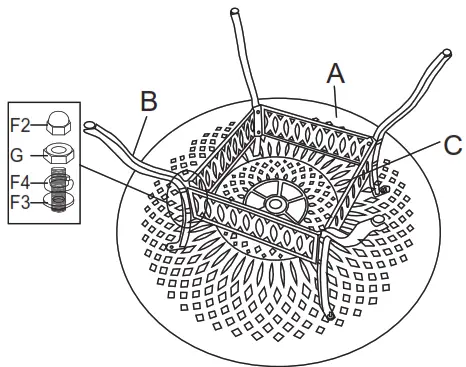 F2
G
F4
F3
B
A
C