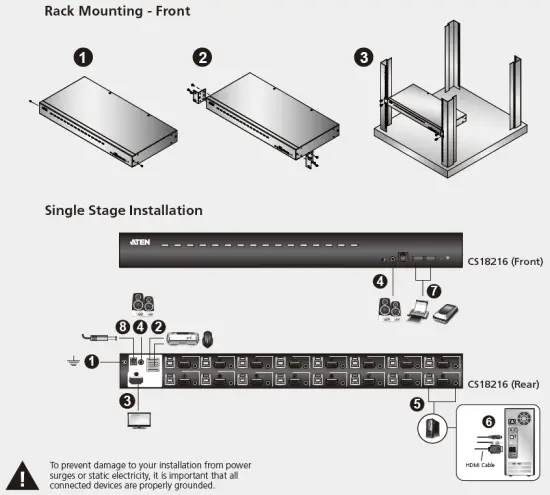 Rack Mounting - Front

1

2

3

Single Stage Installation

ATEN

CS18216 (Front)

4

7

8 4 2

1

CS18216 (Rear)

3

5

6

HDMI Cable

To prevent damage to your installation from power surges or static electricity, it is important that all connected devices are properly grounded.