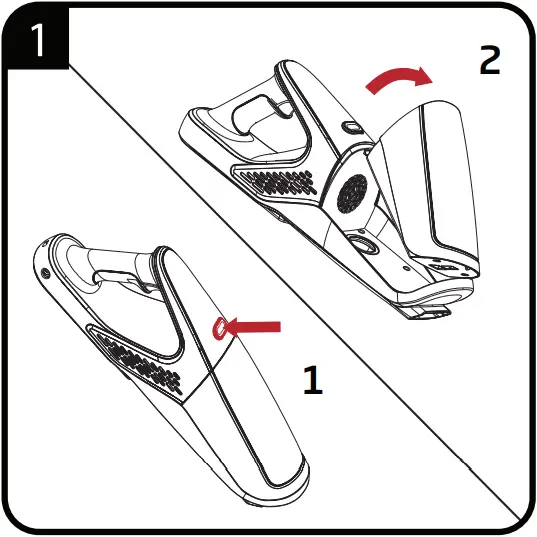 1

2

1