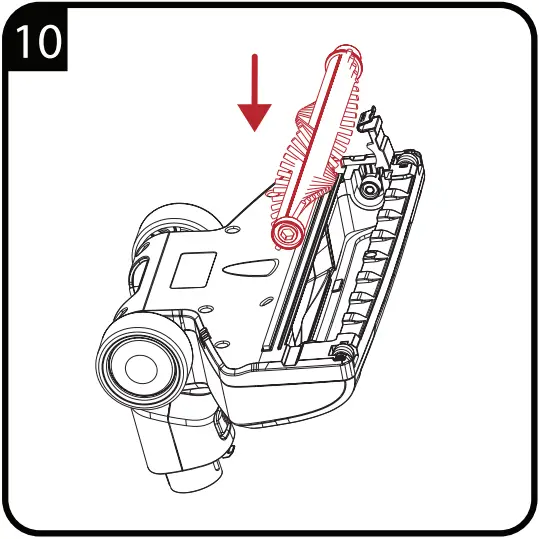 10