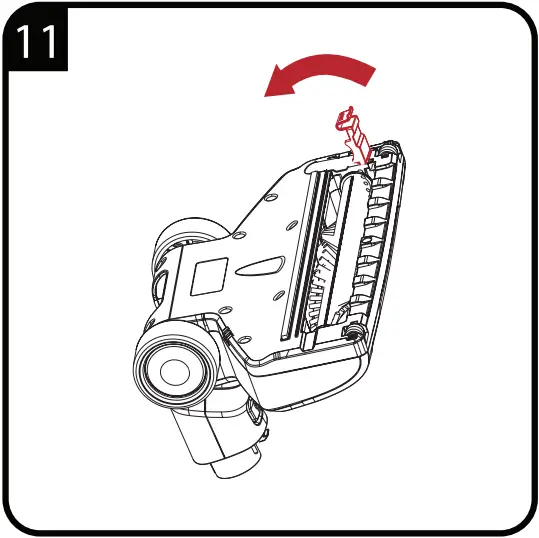 11