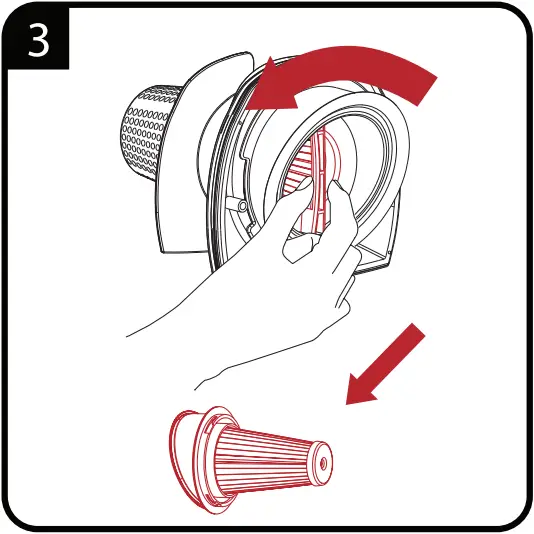 3