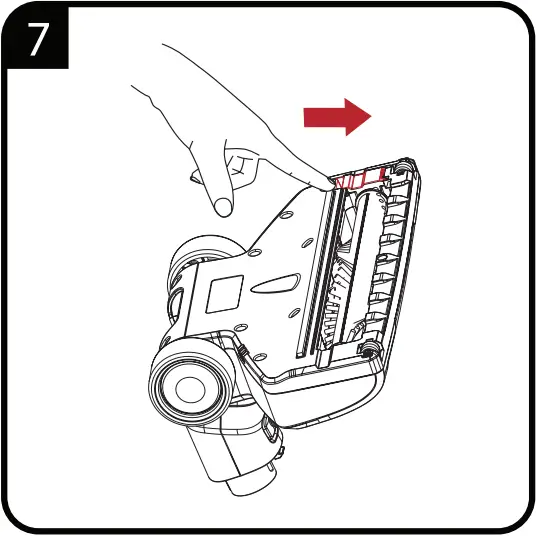 7