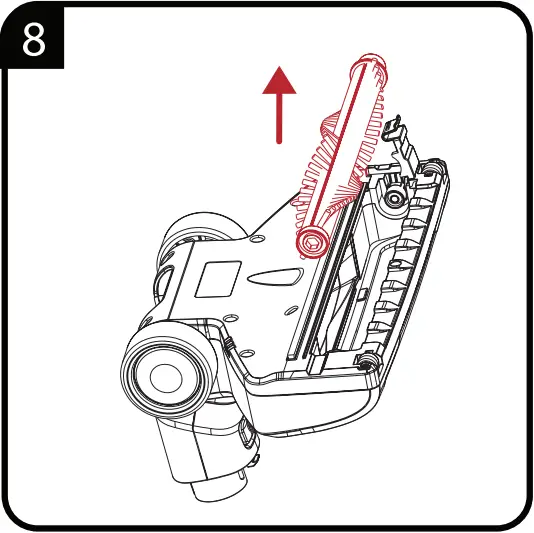 8