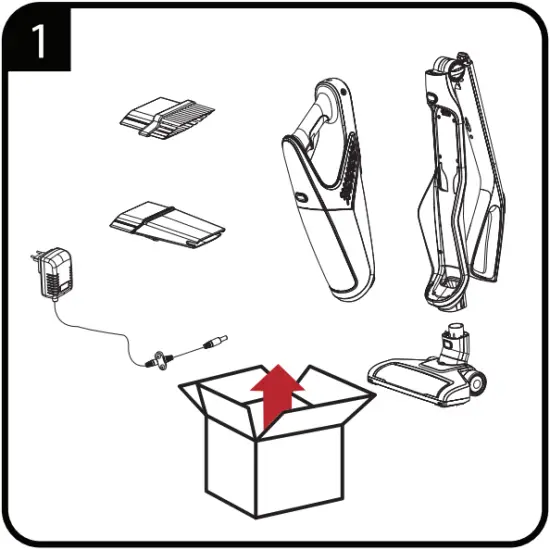 1