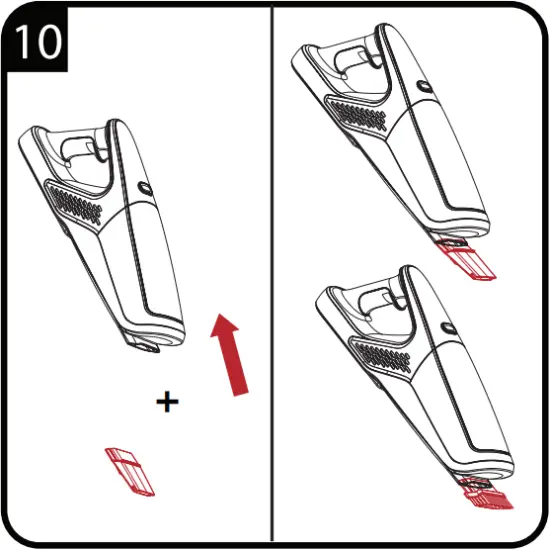 10

+