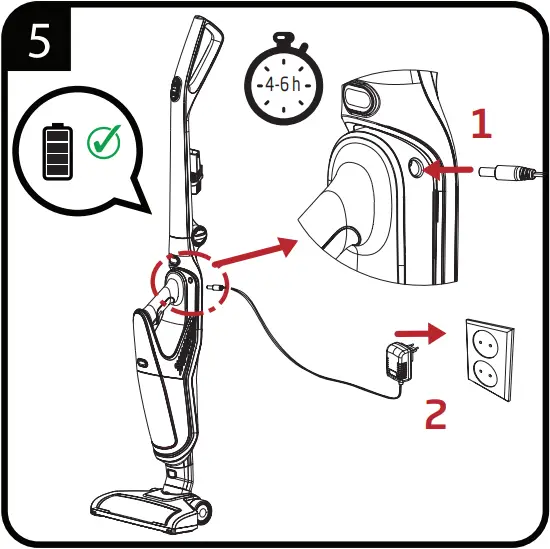 5

4-6 h

1

2