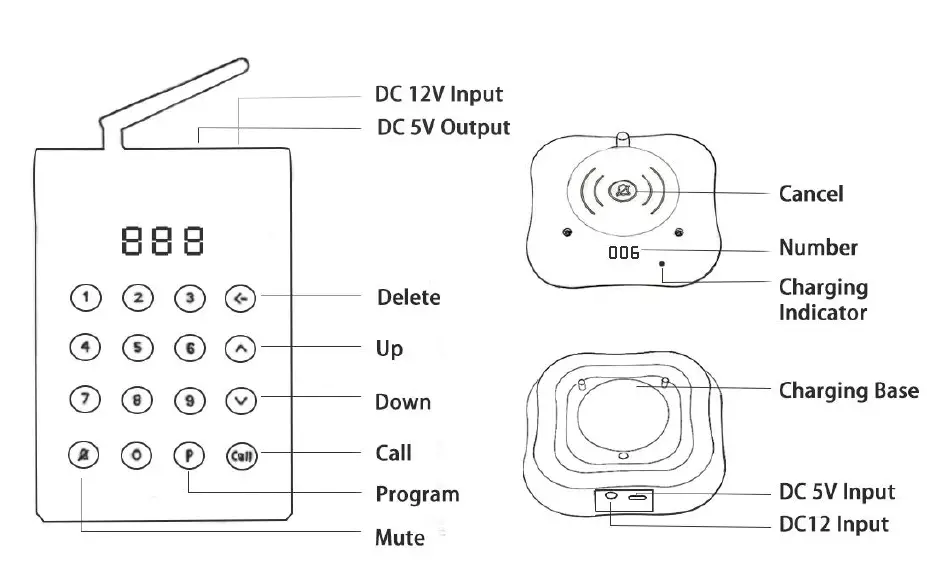 DC 12V Input
DC 5V Output

888

1 2 3
4 5 6
7 8 9
0 P Call

Delete
Up
Down
Call
Program
Mute

006

Cancel
Number
Charging Indicator
Charging Base
DC 5V Input
DC12 Input