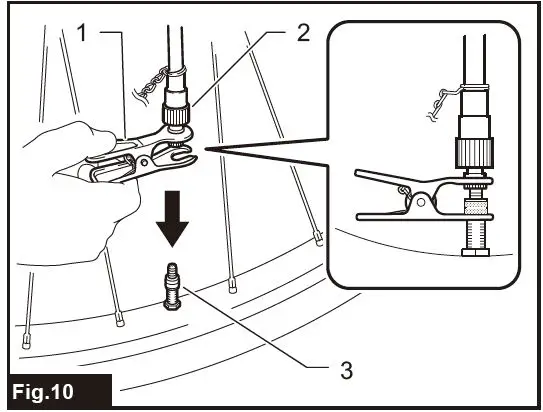 1
2
3
Fig.10