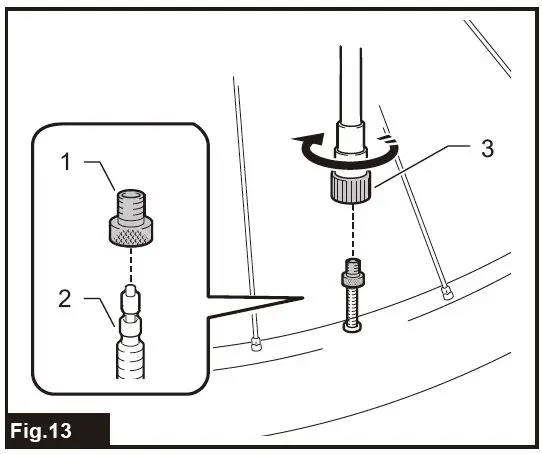 1
2
3
Fig.13