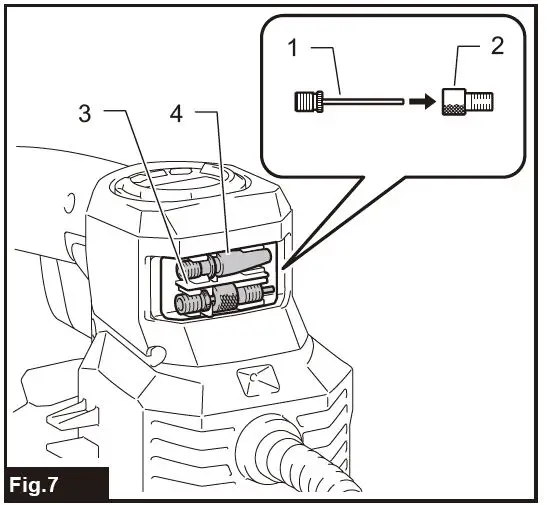 1
2
3
4
Fig.7