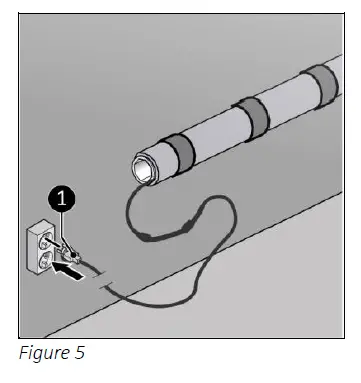 1

Figure 5