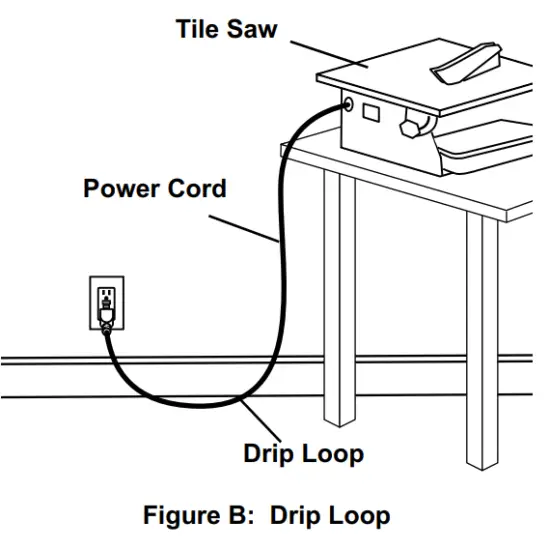 Tile Saw

Power Cord

Drip Loop

Figure B: Drip Loop