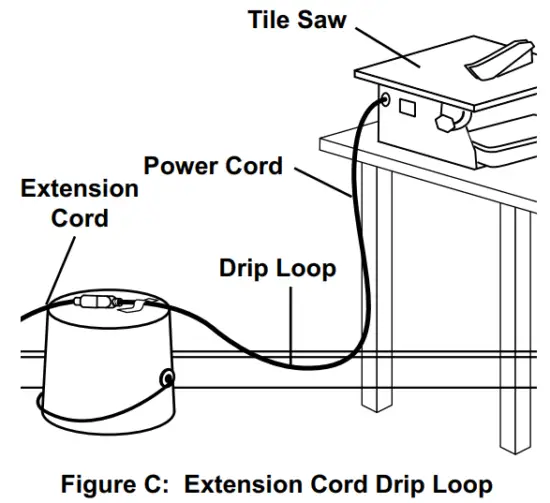 Tile Saw

Power Cord

Extension Cord

Drip Loop

Figure C: Extension Cord Drip Loop